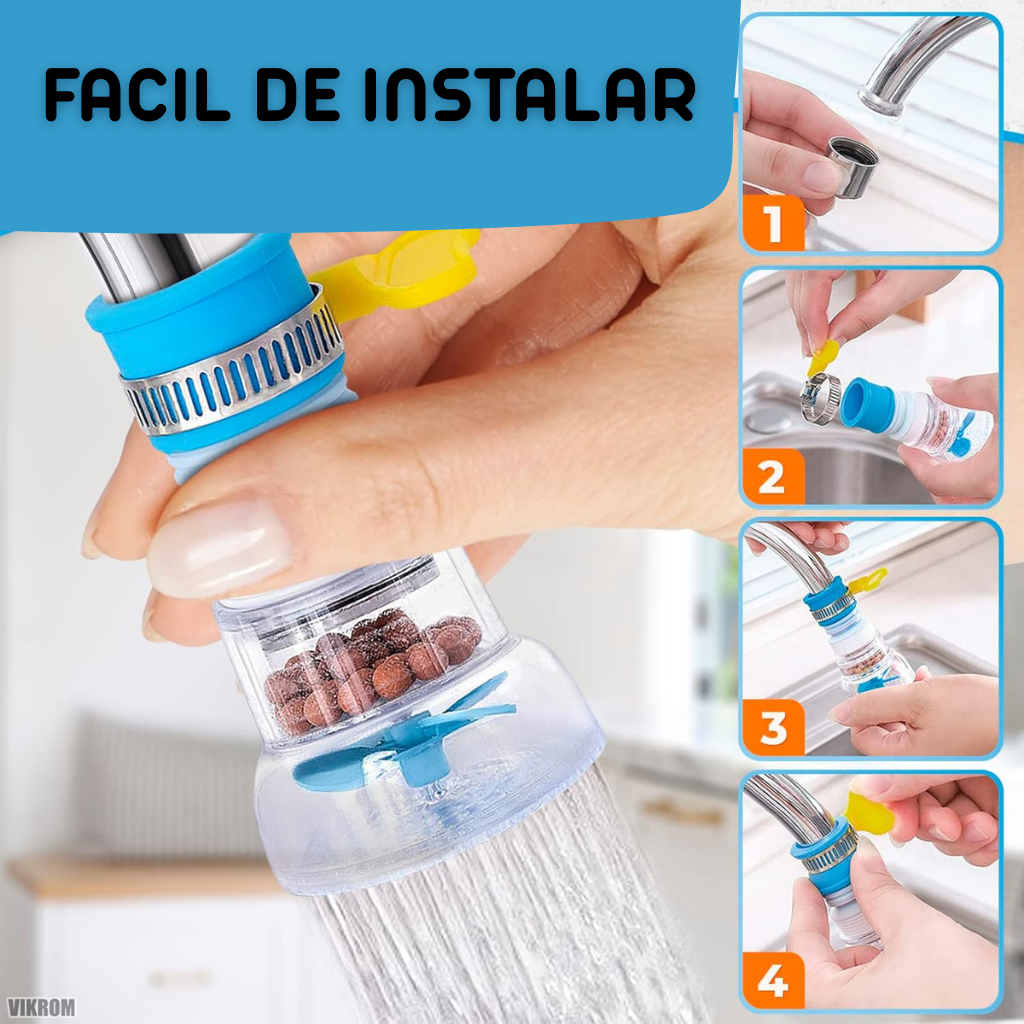 FACIL DE INSTALAR

1

2

3

4

VIKROM